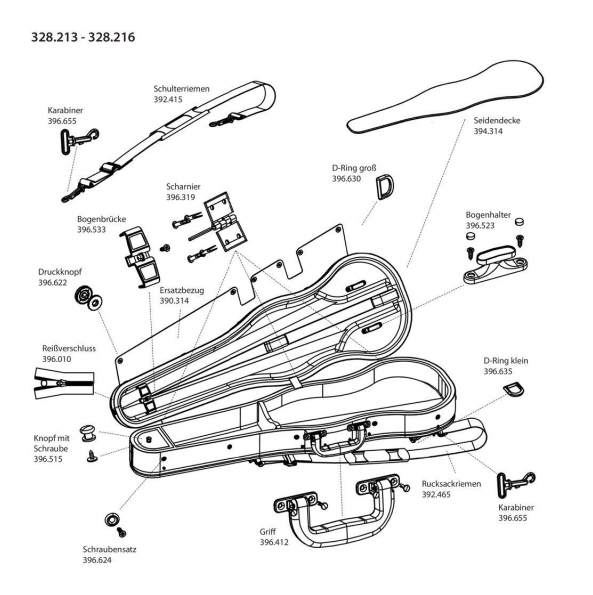 328.213 - 328.216

Schulterriemen
392.415

Karabiner
396.655

Seidendecke
394.314

D-Ring groß
396.630

Scharnier
396.319

Bogenbrücke
396.533

Bogenhalter
396.523

Druckknopf
396.622

Ersatzbezug
390.314

Reißverschluss
396.010

D-Ring klein
396.635

Knopf mit Schraube
396.515

Rucksackriemen
392.465

Karabiner
396.655

Griff
396.412

Schraubensatz
396.624