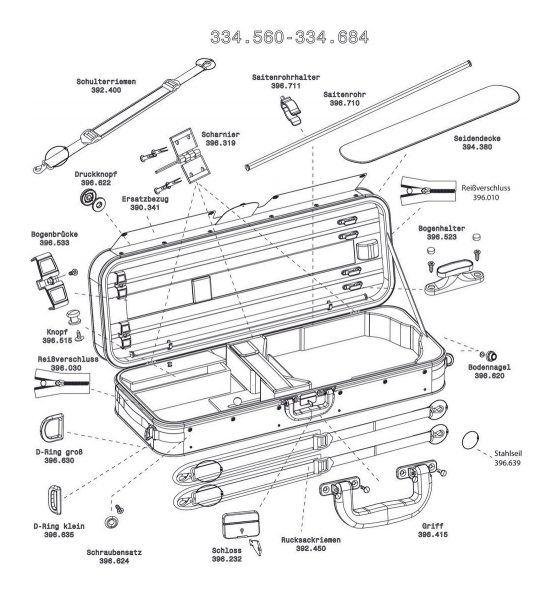 334.560-334.684

Schulterriemen
392.400

Saitenrohrhalter
396.711

Saitenrohr
396.710

Scharnier
396.319

Seidendecke
394.380

Druckknopf
396.622

Ersatzbezug
390.341

Reißverschluss
396.010

Bogenbrücke
396.533

Bogenhalter
396.523

Knopf
396.515

Reißverschluss
396.030

Bodennagel
396.620

D-Ring groß
396.630

Stahlseil
396.639

D-Ring klein
396.635

Schraubensatz
396.624

Schloss
396.232

Rucksackriemen
392.450

Griff
396.415